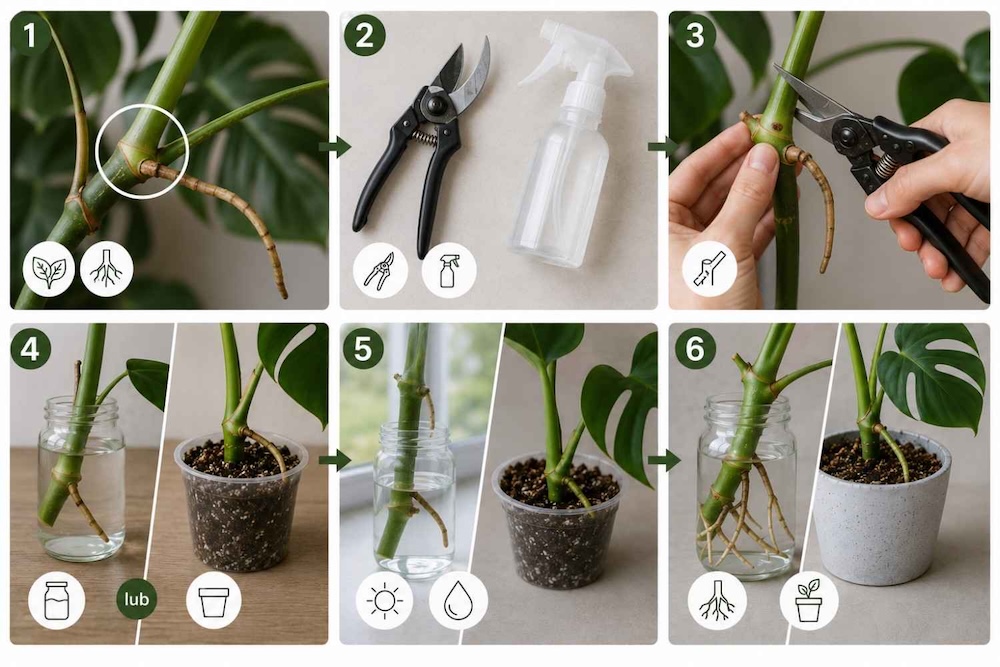 1

2

3

4

lub

5

6