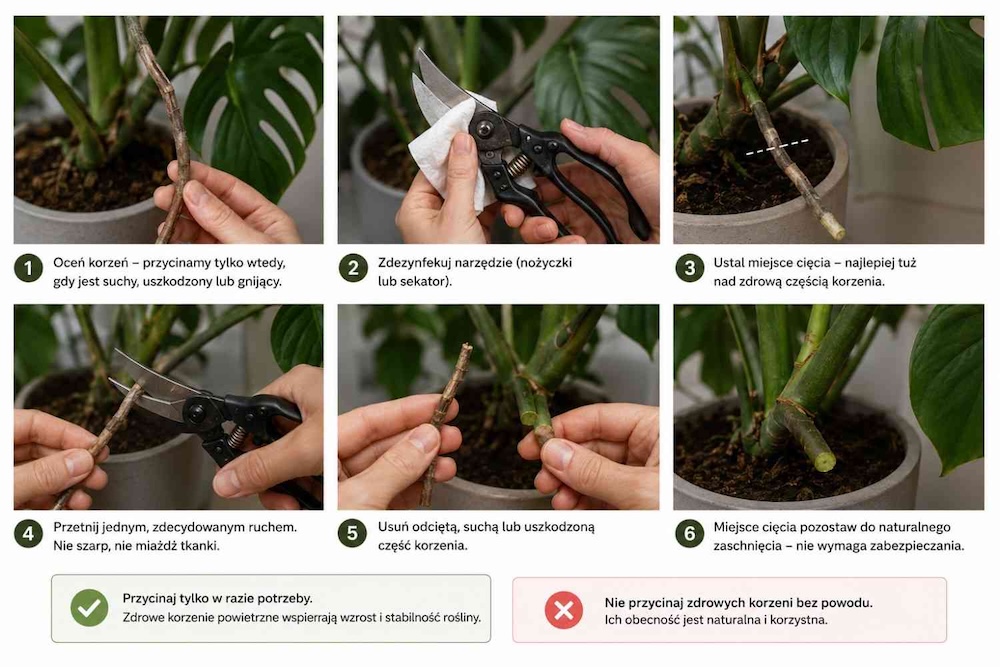 1 Oceń korzeń – przycinamy tylko wtedy, gdy jest suchy, uszkodzony lub gnijący.

2 Zdezynfekuj narzędzie (nożyczki lub sekator).

3 Ustal miejsce cięcia – najlepiej tuż nad zdrową częścią korzenia.

4 Przetnij jednym, zdecydowanym ruchem. Nie szarp, nie miażdż tkanki.

5 Usuń odciętą, suchą lub uszkodzoną część korzenia.

6 Miejsce cięcia pozostaw do naturalnego zaschnięcia – nie wymaga zabezpieczania.

Przycinaj tylko w razie potrzeby.
Zdrowe korzenie powietrzne wspierają wzrost i stabilność rośliny.

Nie przycinaj zdrowych korzeni bez powodu.
Ich obecność jest naturalna i korzystna.