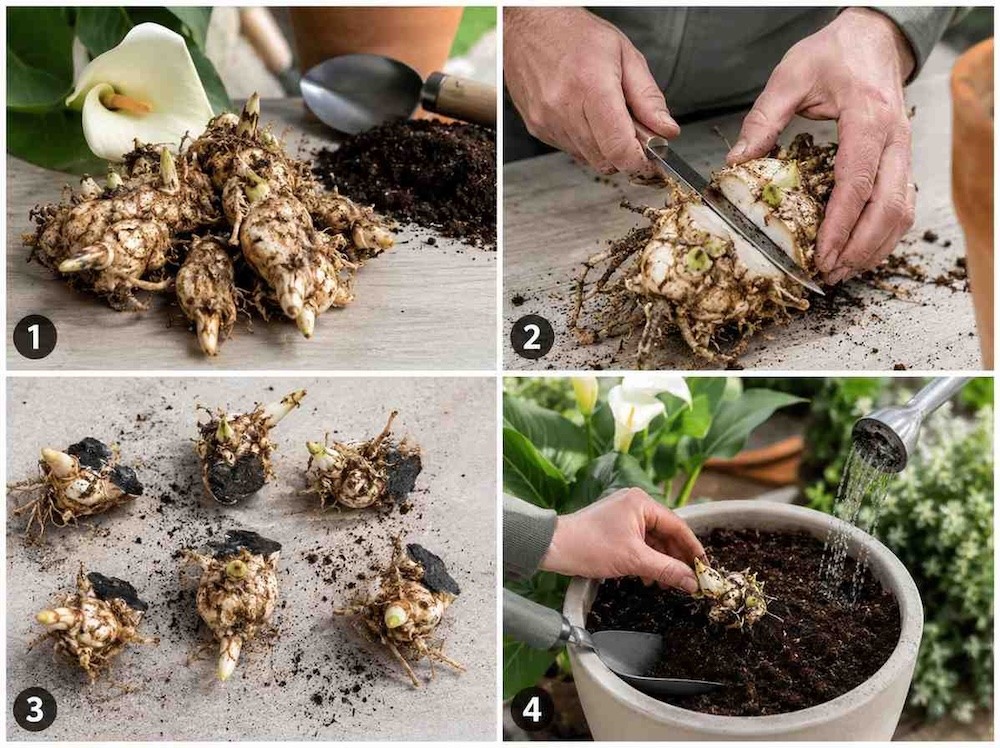 1

2

3

4